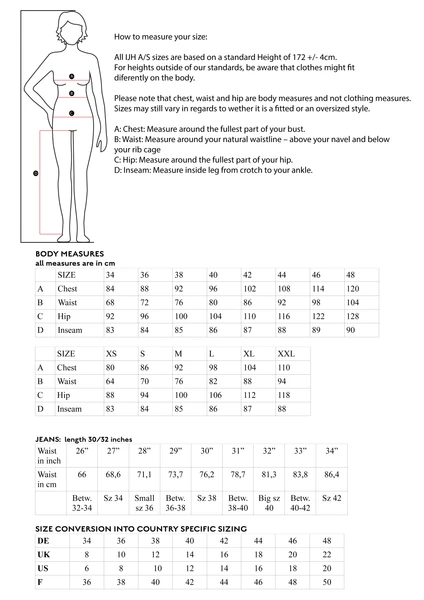 A
B
C
D

How to measure your size:

All IJH A/S sizes are based on a standard Height of 172 +/- 4cm. For heights outside of our standards, be aware that clothes might fit diferently on the body.

Please note that chest, waist and hip are body measures and not clothing measures. Sizes may still vary in regards to wether it is a fitted or an oversized style.

A: Chest: Measure around the fullest part of your bust.
B: Waist: Measure around your natural waistline – above your navel and below your rib cage
C: Hip: Measure around the fullest part of your hip.
D: Inseam: Measure inside leg from crotch to your ankle.

BODY MEASURES
all measures are in cm

| | SIZE | 34 | 36 | 38 | 40 | 42 | 44 | 46 | 48 |
|---|---|---|---|---|---|---|---|---|---|
| A | Chest | 84 | 88 | 92 | 96 | 102 | 108 | 114 | 120 |
| B | Waist | 68 | 72 | 76 | 80 | 86 | 92 | 98 | 104 |
| C | Hip | 92 | 96 | 100 | 104 | 110 | 116 | 122 | 128 |
| D | Inseam | 83 | 84 | 85 | 86 | 87 | 88 | 89 | 90 |

| | SIZE | XS | S | M | L | XL | XXL |
|---|---|---|---|---|---|---|---|
| A | Chest | 80 | 86 | 92 | 98 | 104 | 110 |
| B | Waist | 64 | 70 | 76 | 82 | 88 | 94 |
| C | Hip | 88 | 94 | 100 | 106 | 112 | 118 |
| D | Inseam | 83 | 84 | 85 | 86 | 87 | 88 |

JEANS: length 30/32 inches

| Waist in inch | 26" | 27" | 28" | 29" | 30" | 31" | 32" | 33" | 34" |
|---|---|---|---|---|---|---|---|---|---|
| Waist in cm | 66 | 68,6 | 71,1 | 73,7 | 76,2 | 78,7 | 81,3 | 83,8 | 86,4 |
| | Betw. 32-34 | Sz 34 | Small sz 36 | Betw. 36-38 | Sz 38 | Betw. 38-40 | Big sz 40 | Betw. 40-42 | Sz 42 |

SIZE CONVERSION INTO COUNTRY SPECIFIC SIZING

| DE | 34 | 36 | 38 | 40 | 42 | 44 | 46 | 48 |
|---|---|---|---|---|---|---|---|---|
| UK | 8 | 10 | 12 | 14 | 16 | 18 | 20 | 22 |
| US | 6 | 8 | 10 | 12 | 14 | 16 | 18 | 20 |
| F | 36 | 38 | 40 | 42 | 44 | 46 | 48 | 50 |